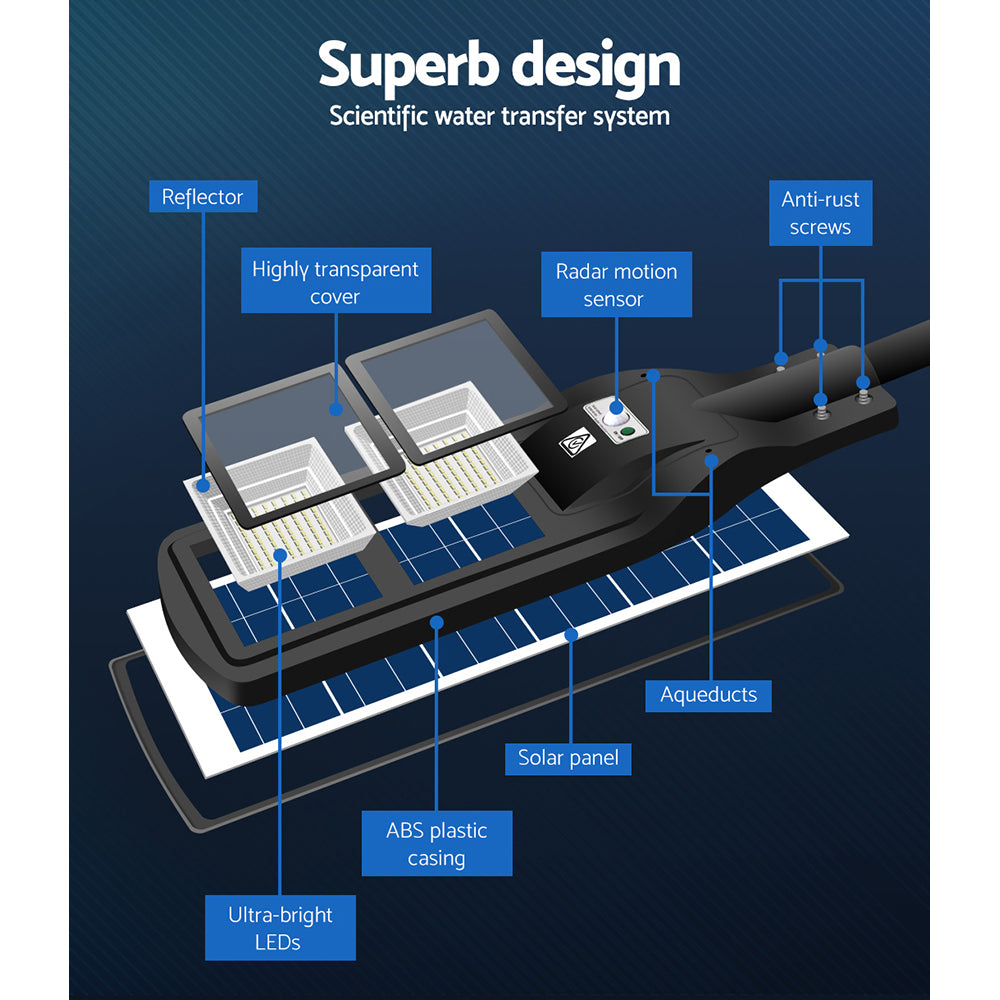 Superb design
Scientific water transfer system

Reflector

Highly transparent cover

Radar motion sensor

Anti-rust screws

Aqueducts

Solar panel

ABS plastic casing

Ultra-bright LEDs