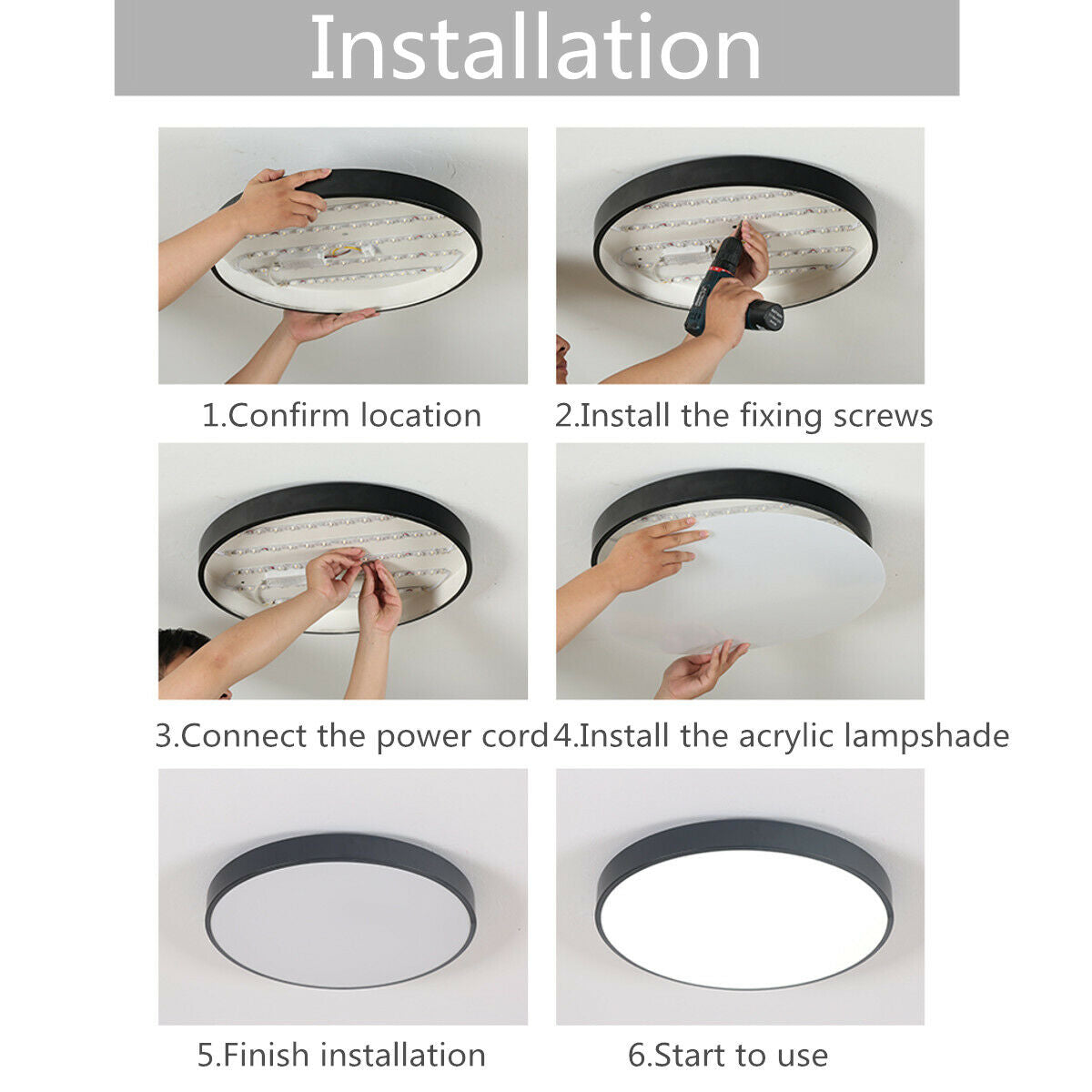 Installation

1.Confirm location

2.Install the fixing screws

3.Connect the power cord

4.Install the acrylic lampshade

5.Finish installation

6.Start to use