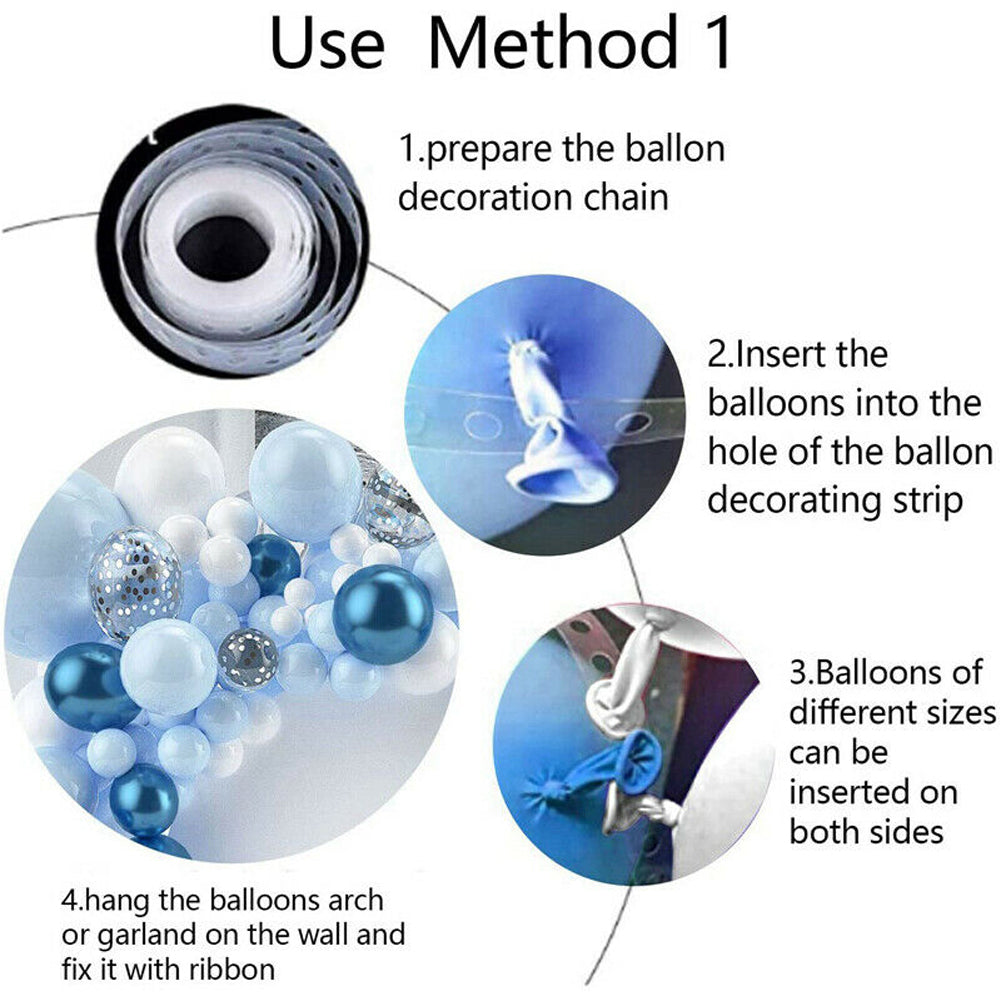 Use Method 1

1.prepare the ballon decoration chain

2.Insert the balloons into the hole of the ballon decorating strip

3.Balloons of different sizes can be inserted on both sides

4.hang the balloons arch or garland on the wall and fix it with ribbon