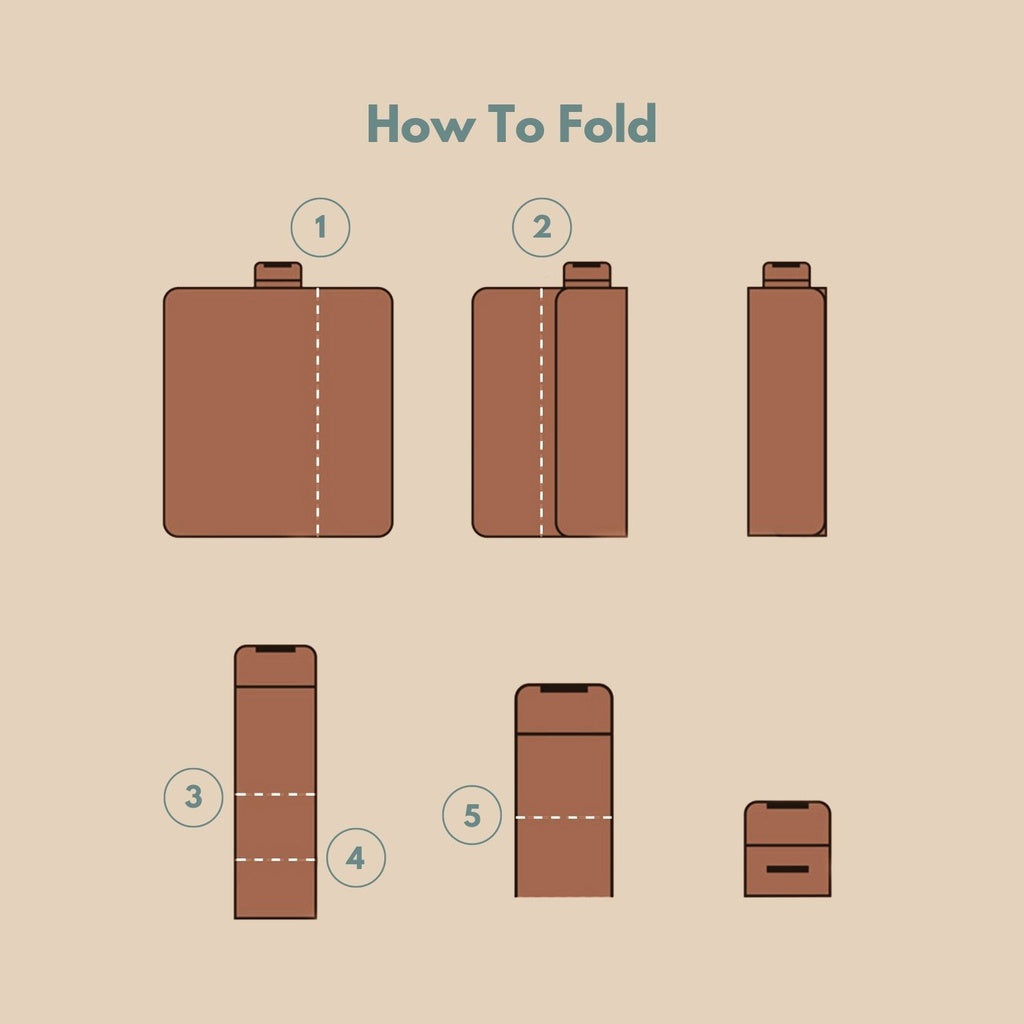 How To Fold

1

2

3

4

5