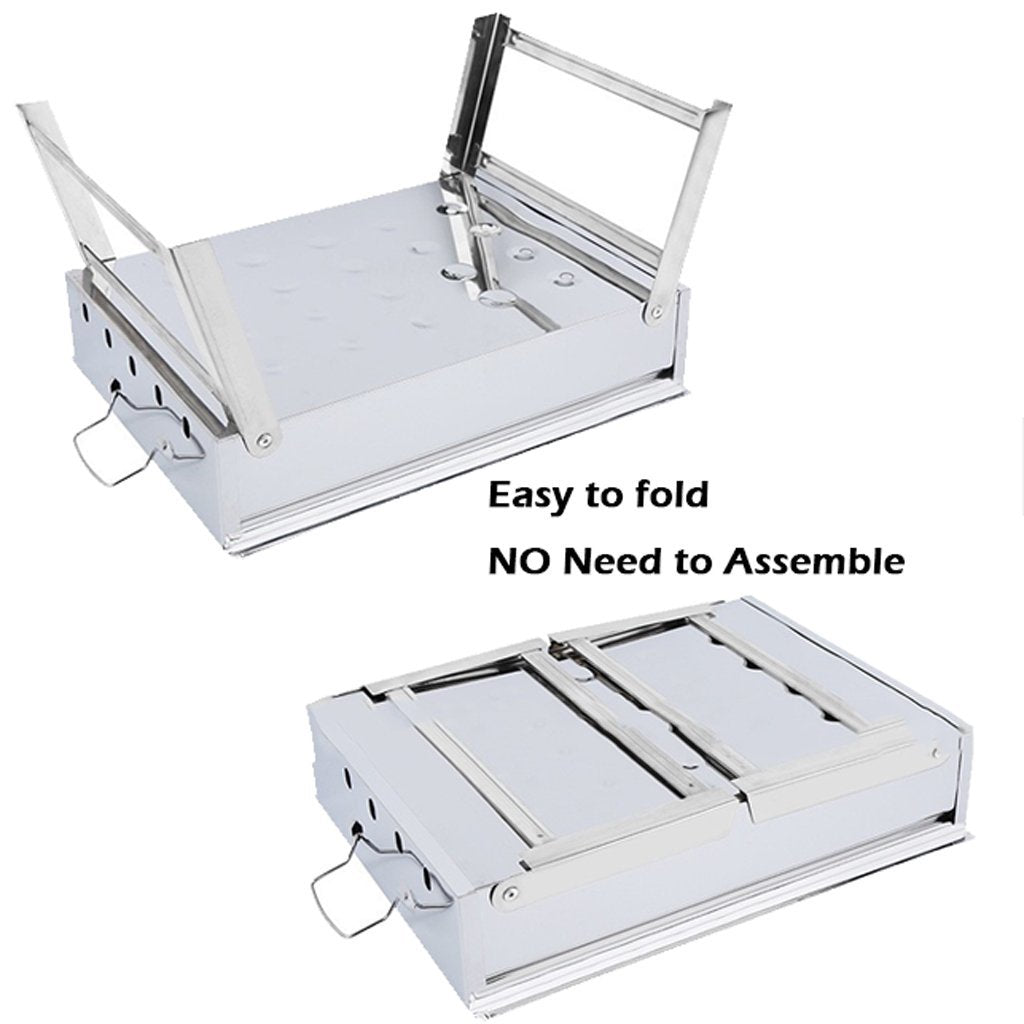 Easy to fold

NO Need to Assemble