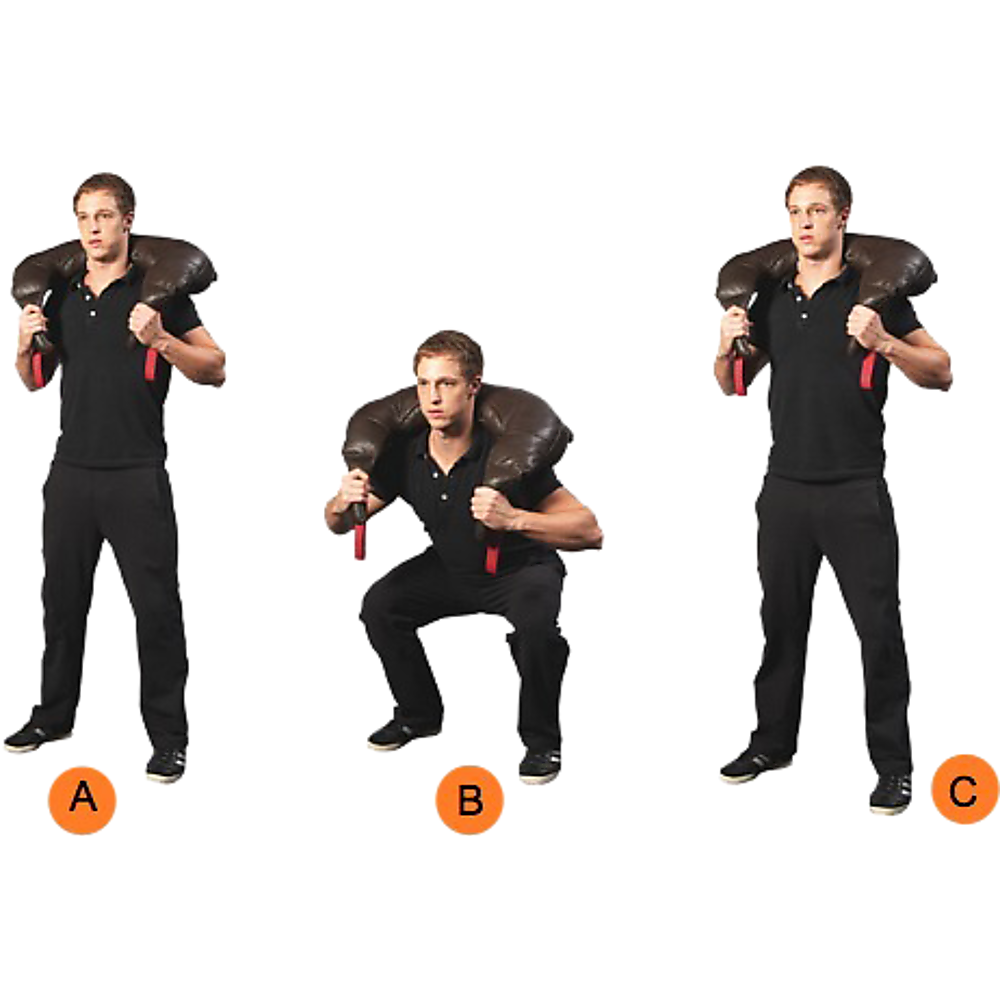 A

B

C