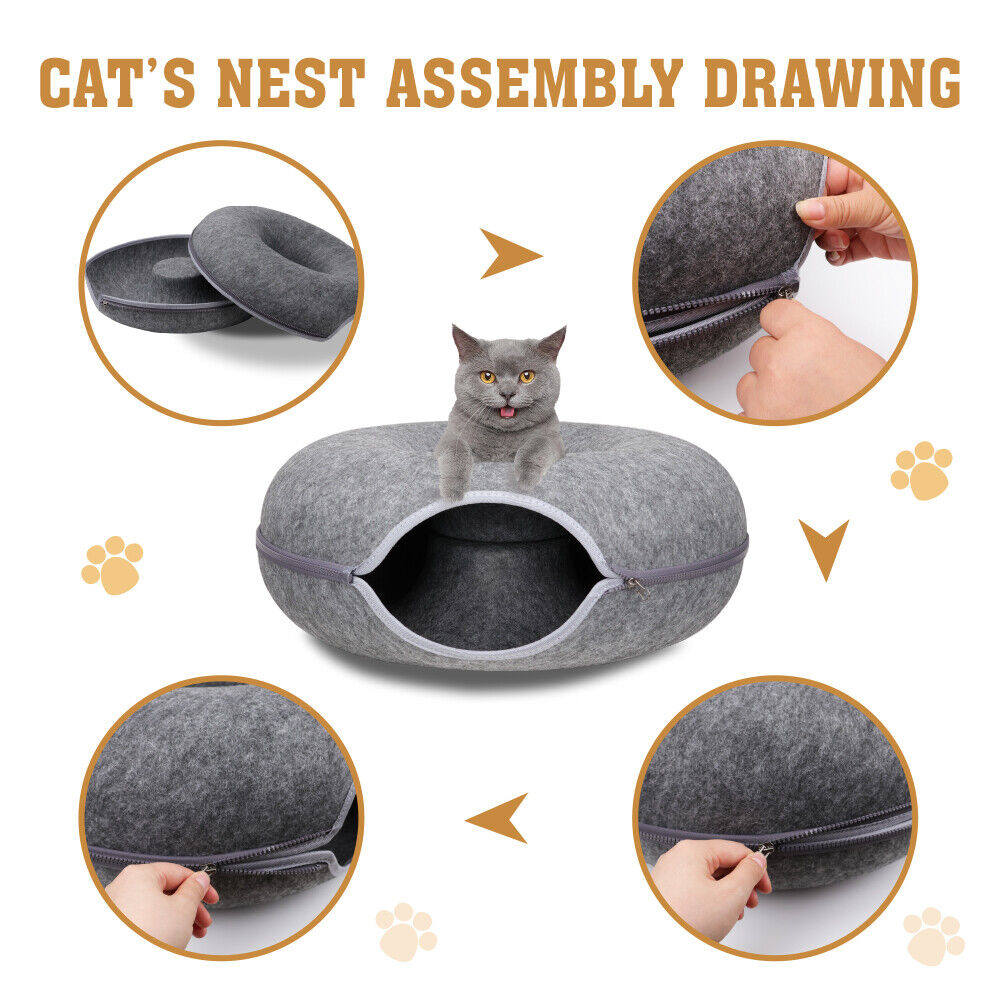 CAT'S NEST ASSEMBLY DRAWING