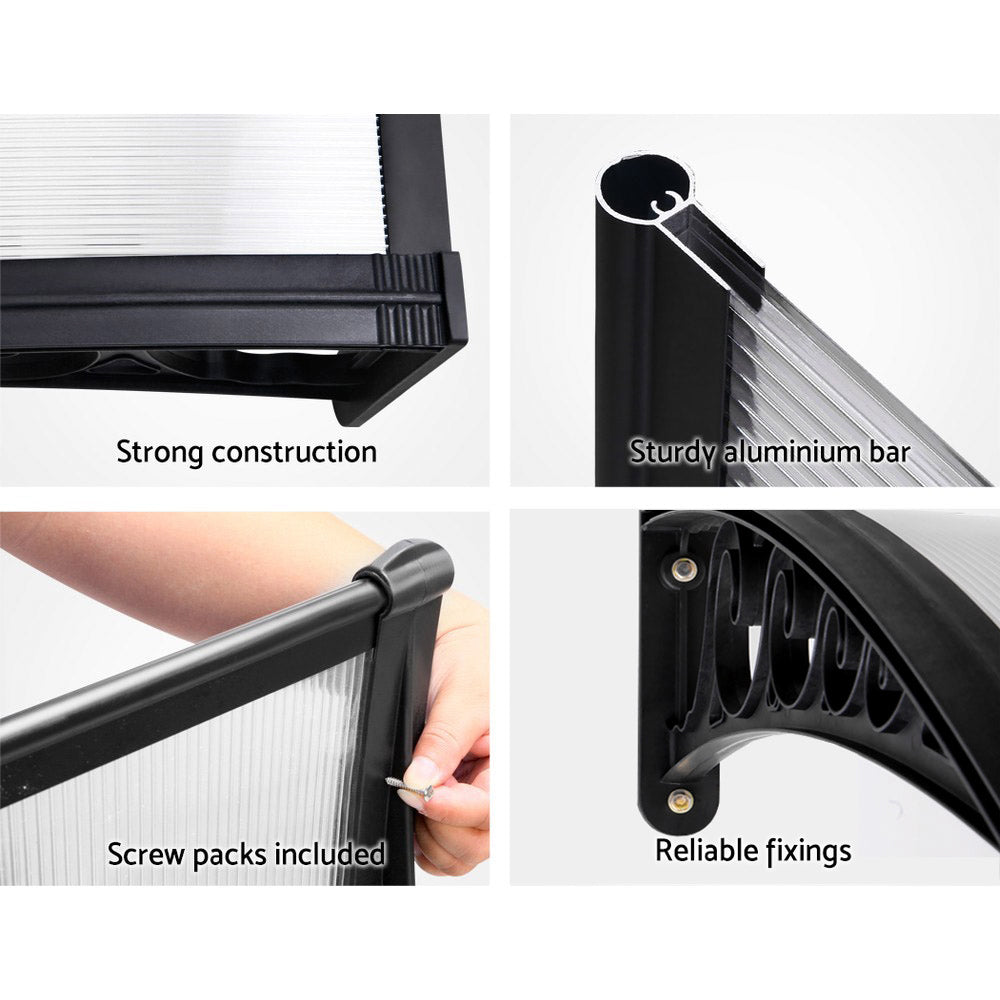 Strong construction

Sturdy aluminium bar

Screw packs included

Reliable fixings