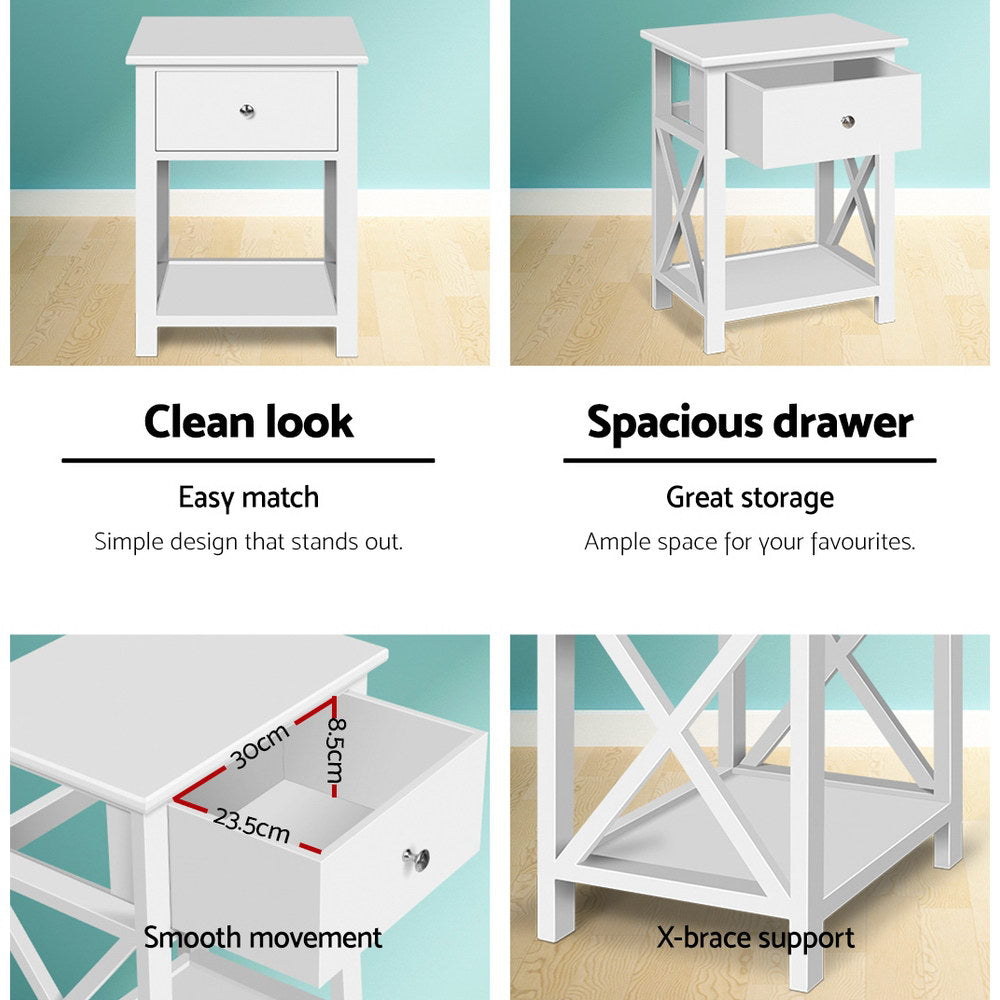 Clean look

Easy match

Simple design that stands out.

Spacious drawer

Great storage

Ample space for your favourites.

30cm

8.5cm

23.5cm

Smooth movement

X-brace support