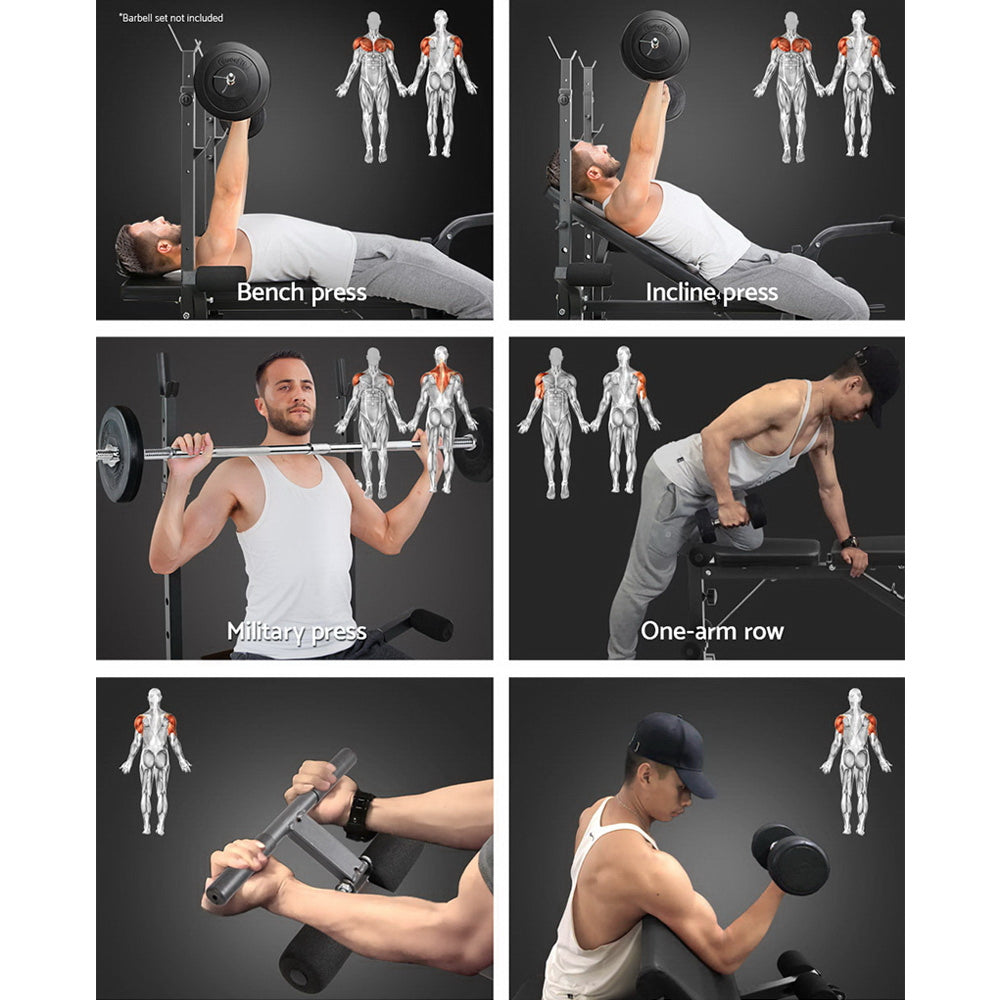 *Barbell set not included

Bench press

Incline press

Military press

One-arm row