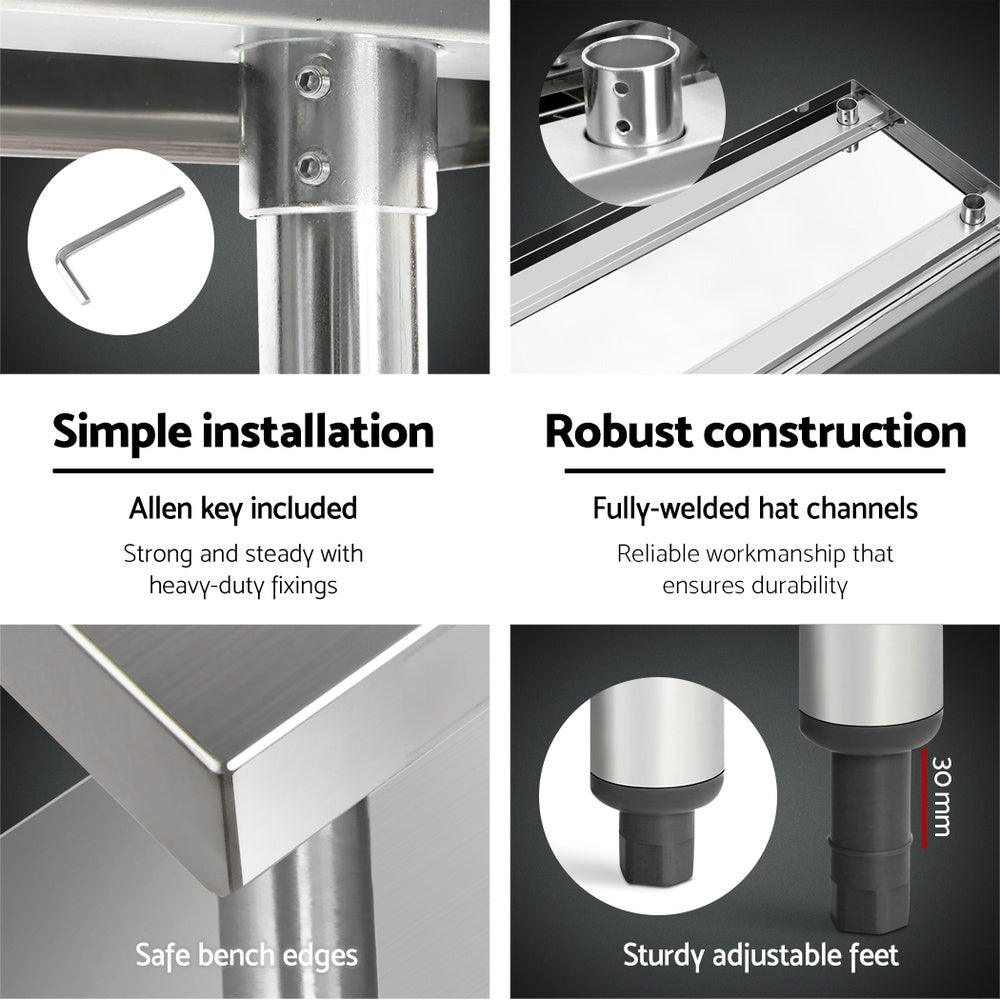 Simple installation

Allen key included

Strong and steady with heavy-duty fixings

Robust construction

Fully-welded hat channels

Reliable workmanship that ensures durability

Safe bench edges

30 mm

Sturdy adjustable feet