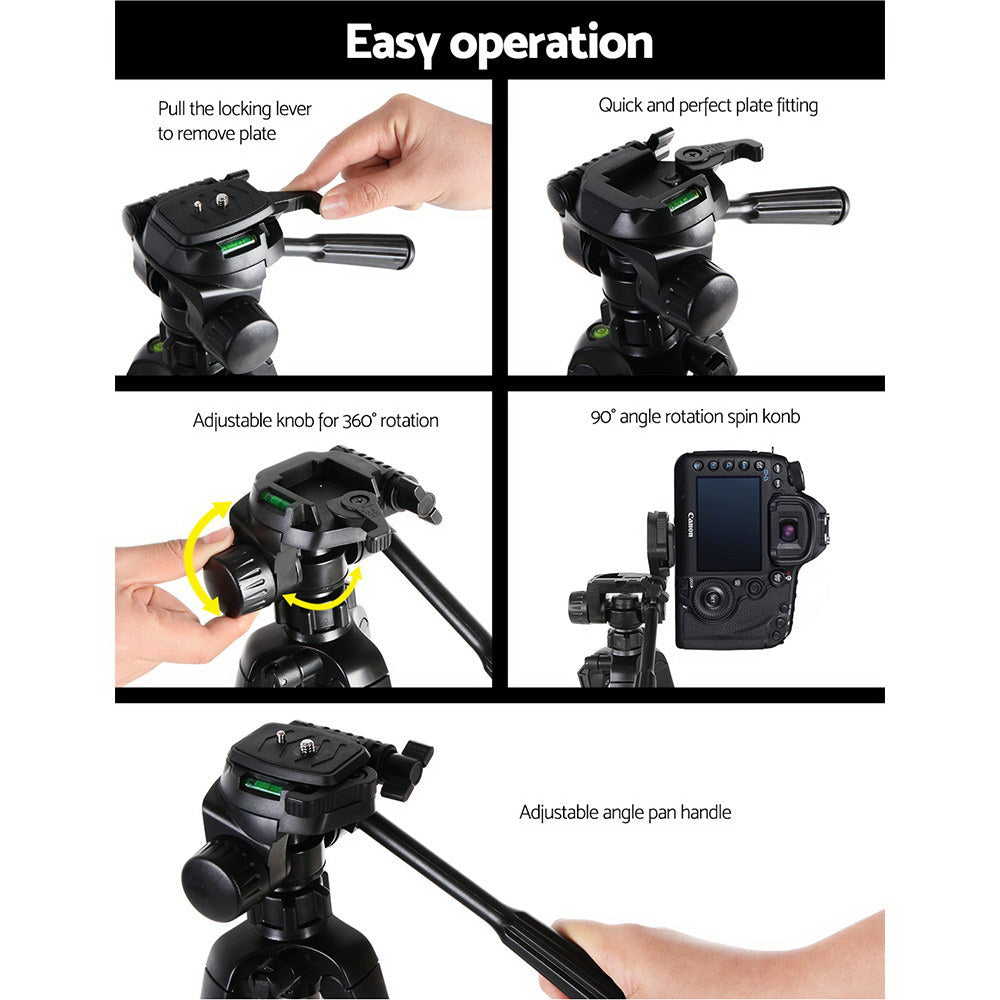 Easy operation

Pull the locking lever to remove plate

Quick and perfect plate fitting

Adjustable knob for 360° rotation

90° angle rotation spin konb

Canon

Adjustable angle pan handle