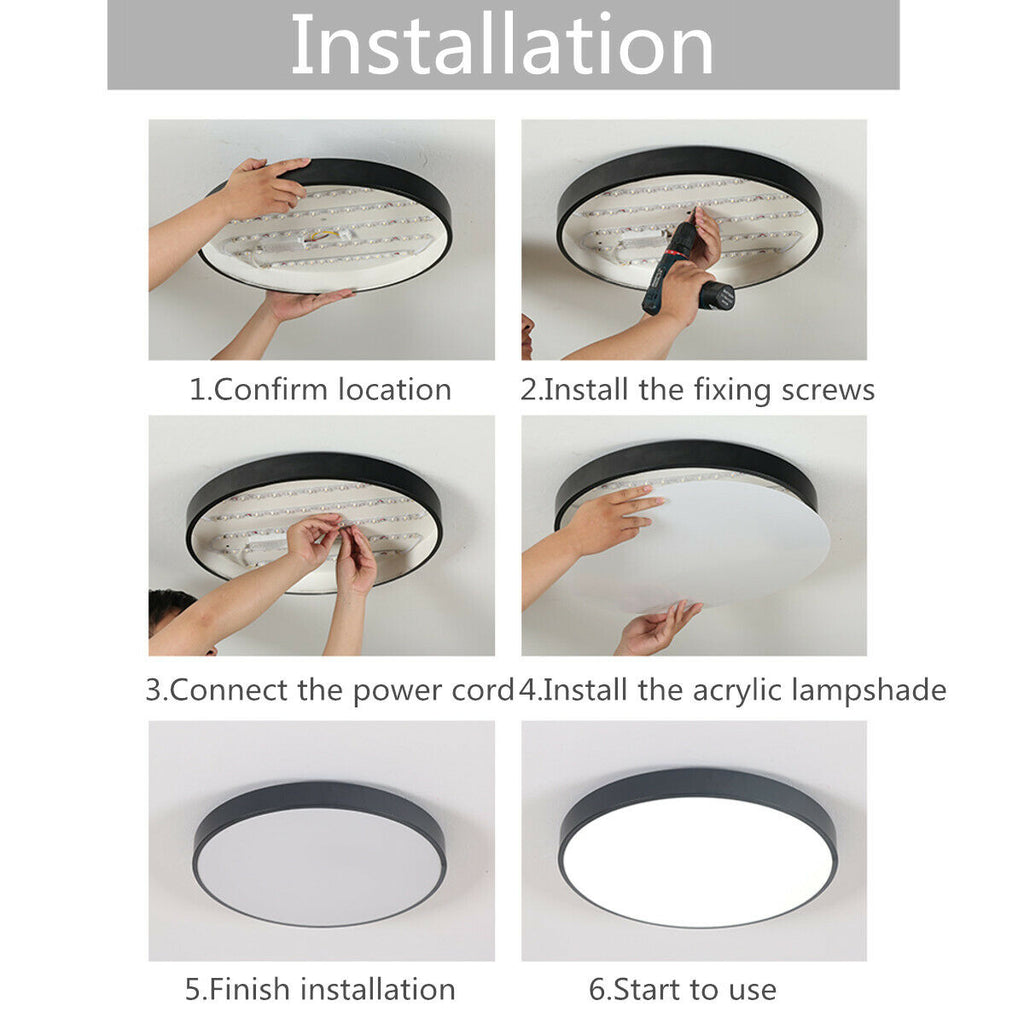 Installation

1.Confirm location

2.Install the fixing screws

3.Connect the power cord

4.Install the acrylic lampshade

5.Finish installation

6.Start to use