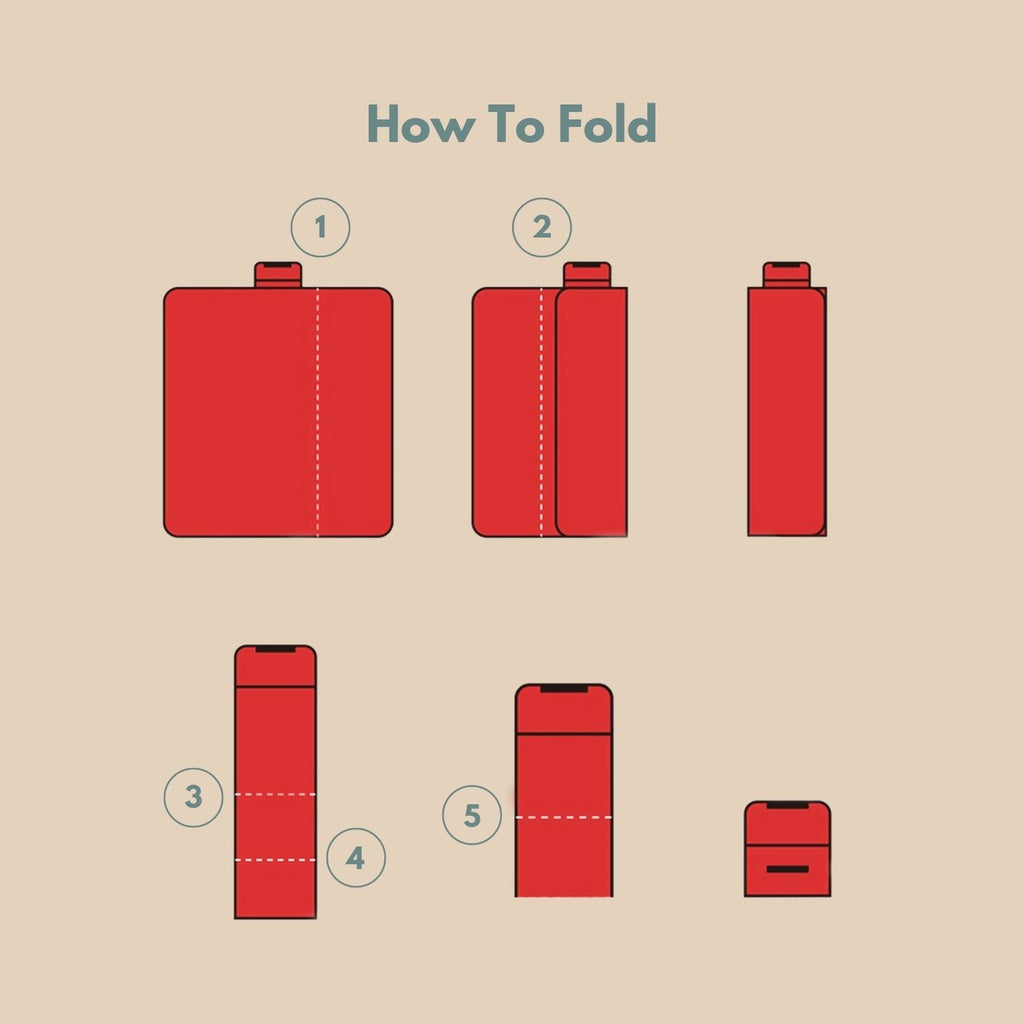 How To Fold

1

2

3

4

5