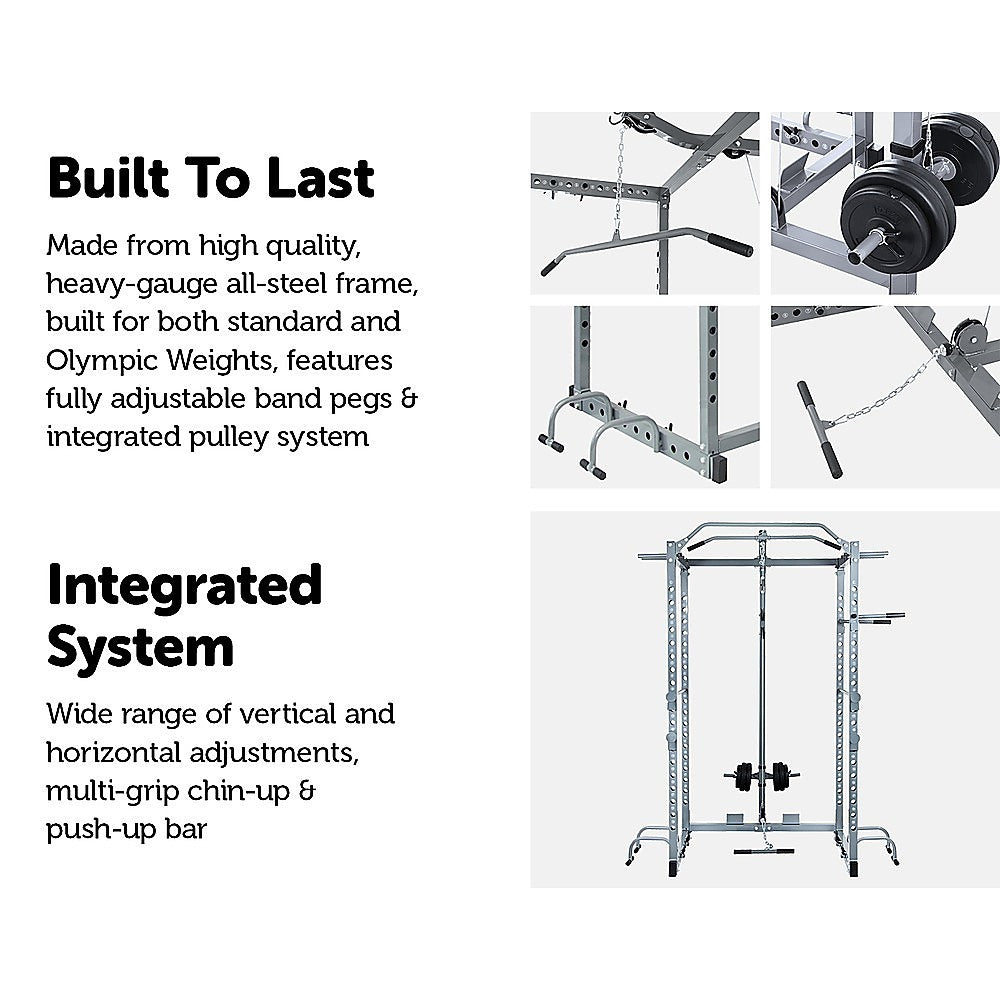 Built To Last

Made from high quality, heavy-gauge all-steel frame, built for both standard and Olympic Weights, features fully adjustable band pegs & integrated pulley system

Integrated System

Wide range of vertical and horizontal adjustments, multi-grip chin-up & push-up bar