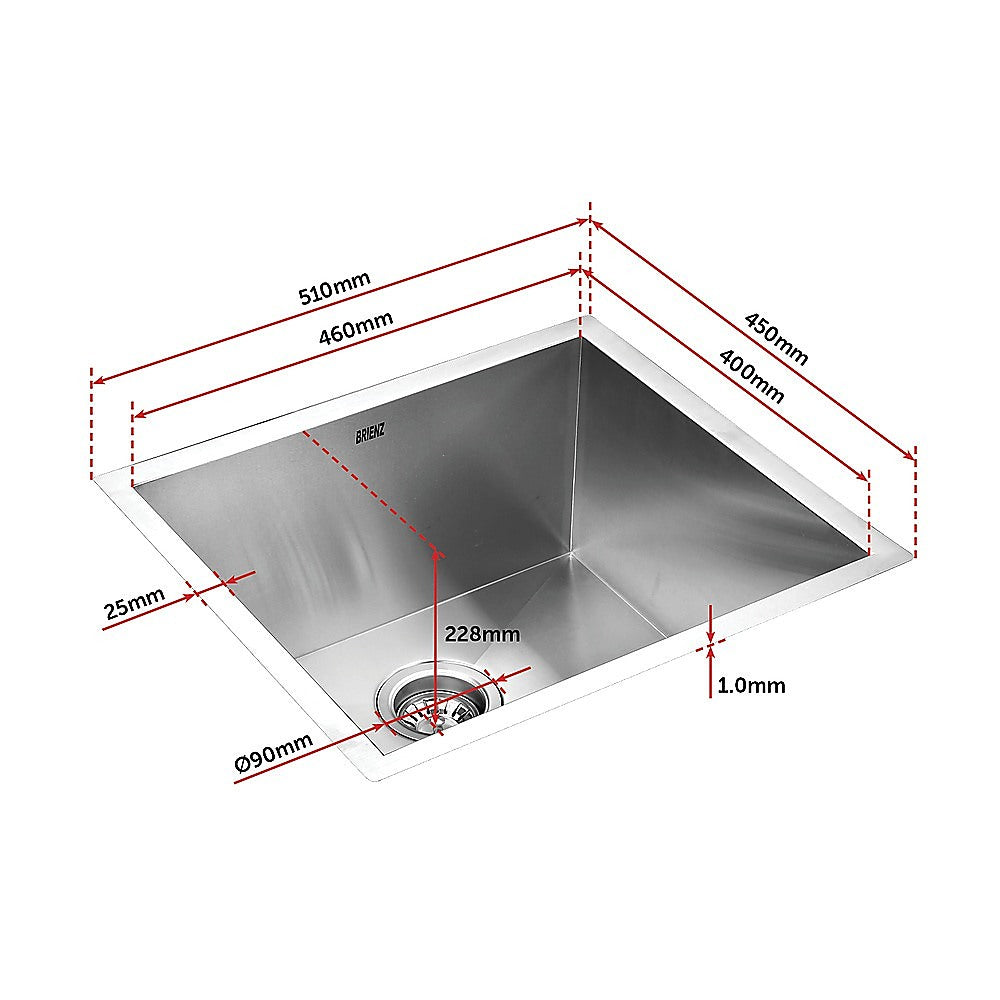 510mm
460mm
450mm
400mm
BRIENZ
25mm
228mm
1.0mm
Ø90mm